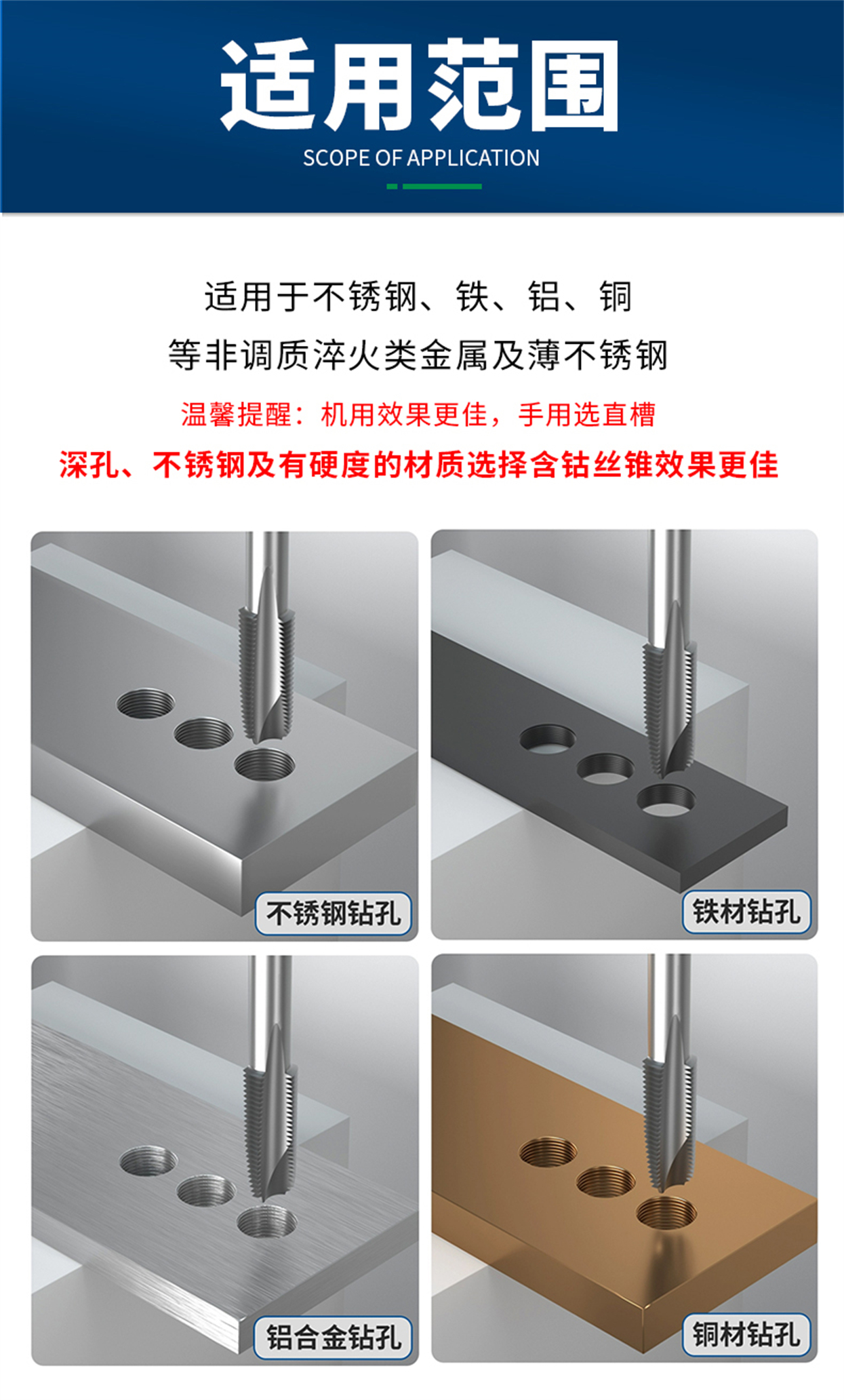 适用范围

SCOPE OF APPLICATION

适用于不锈钢、铁、铝、铜

等非调质淬火类金属及薄不锈钢

温馨提醒：机用效果更佳，手用选直槽

深孔、不锈钢及有硬度的材质选择含钴丝锥效果更佳

不锈钢钻孔

铁材钻孔

铝合金钻孔

铜材钻孔